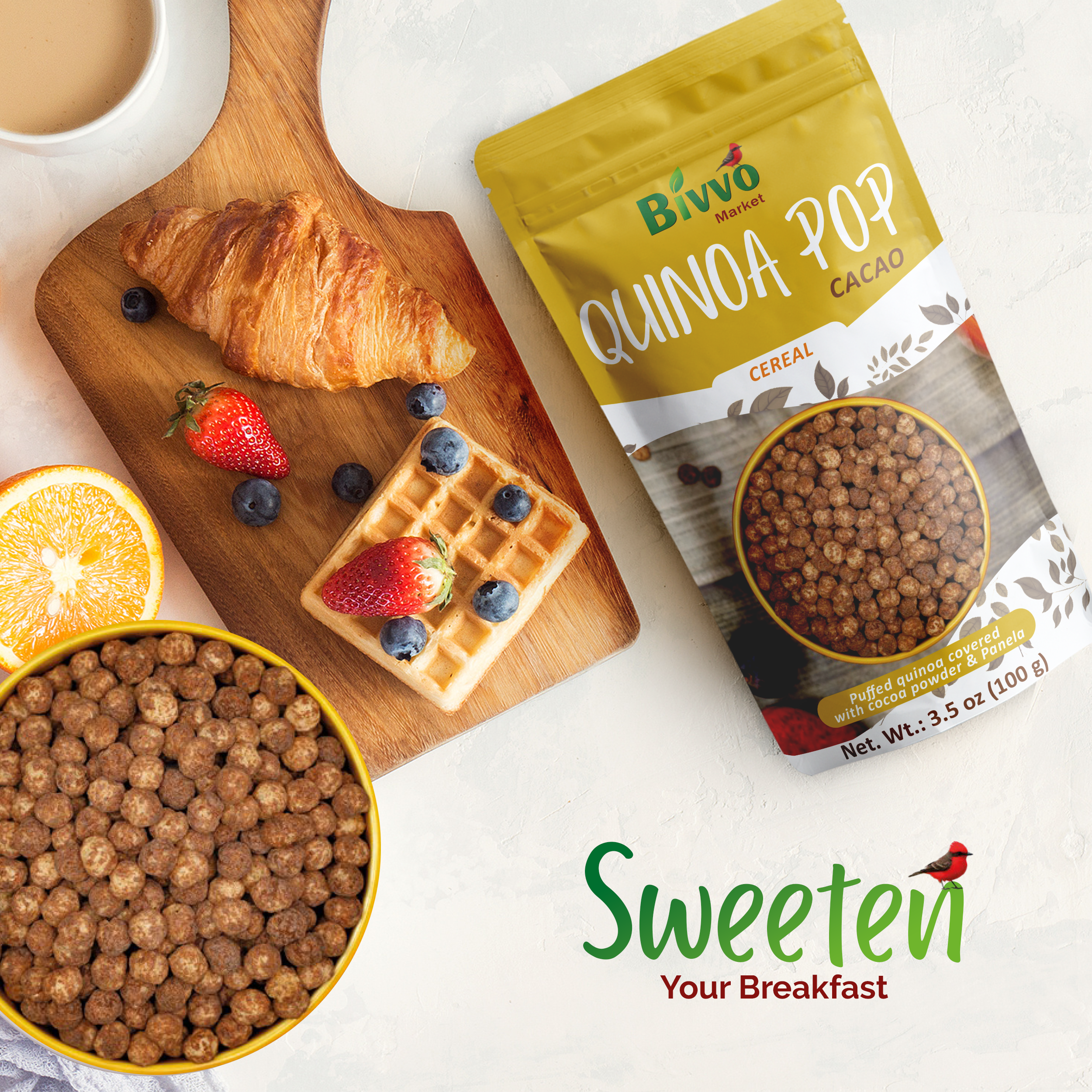 Bivvo Market

QUINOA POP
CACAO

CEREAL

Puffed quinoa covered with cocoa powder & Panela

Net. Wt.: 3.5 oz (100 g)

Sweeten
Your Breakfast