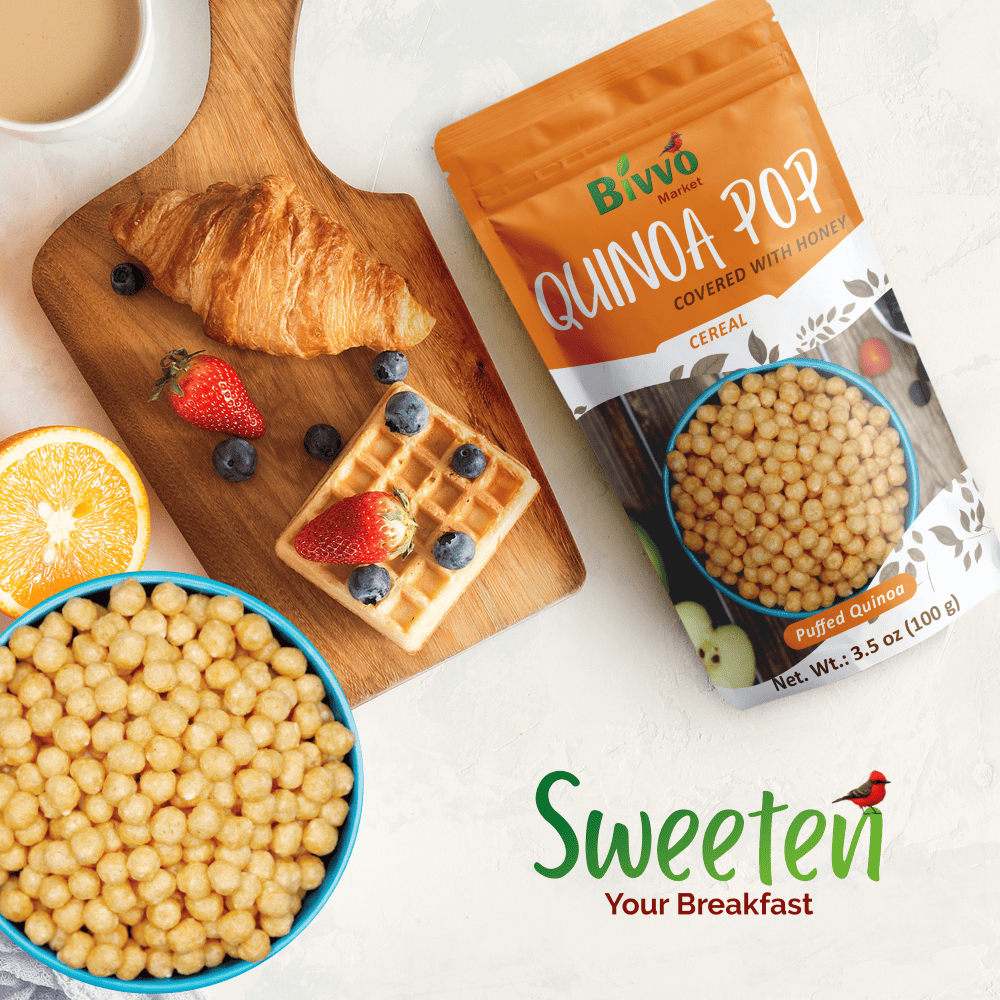 Bivvo Market

QUINOA POP
COVERED WITH HONEY
CEREAL

Puffed Quinoa
Net. Wt.: 3.5 oz (100 g)

Sweeten
Your Breakfast