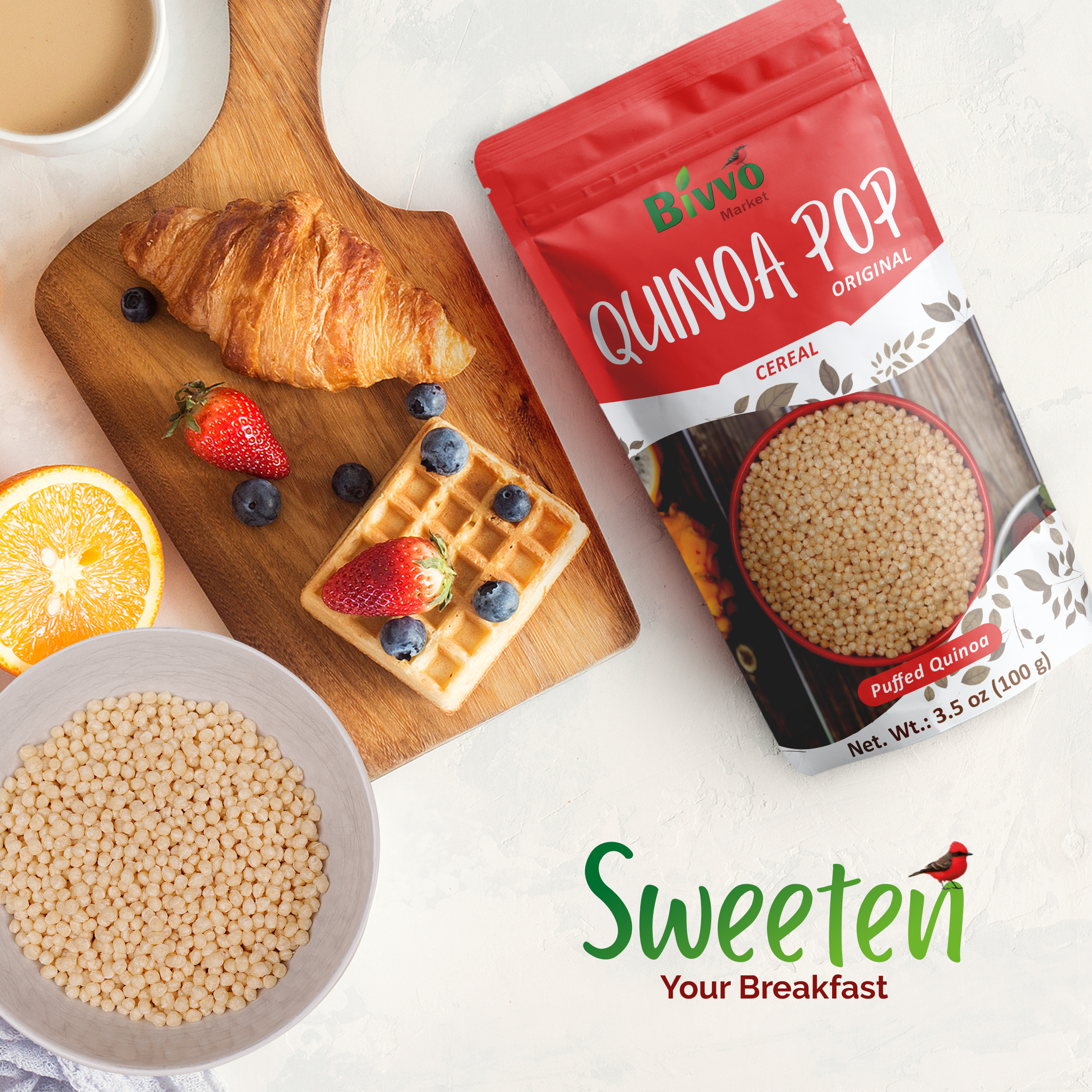 Bivvo Market

QUINOA POP
ORIGINAL

CEREAL

Puffed Quinoa

Net. Wt.: 3.5 oz (100 g)

Sweeten
Your Breakfast