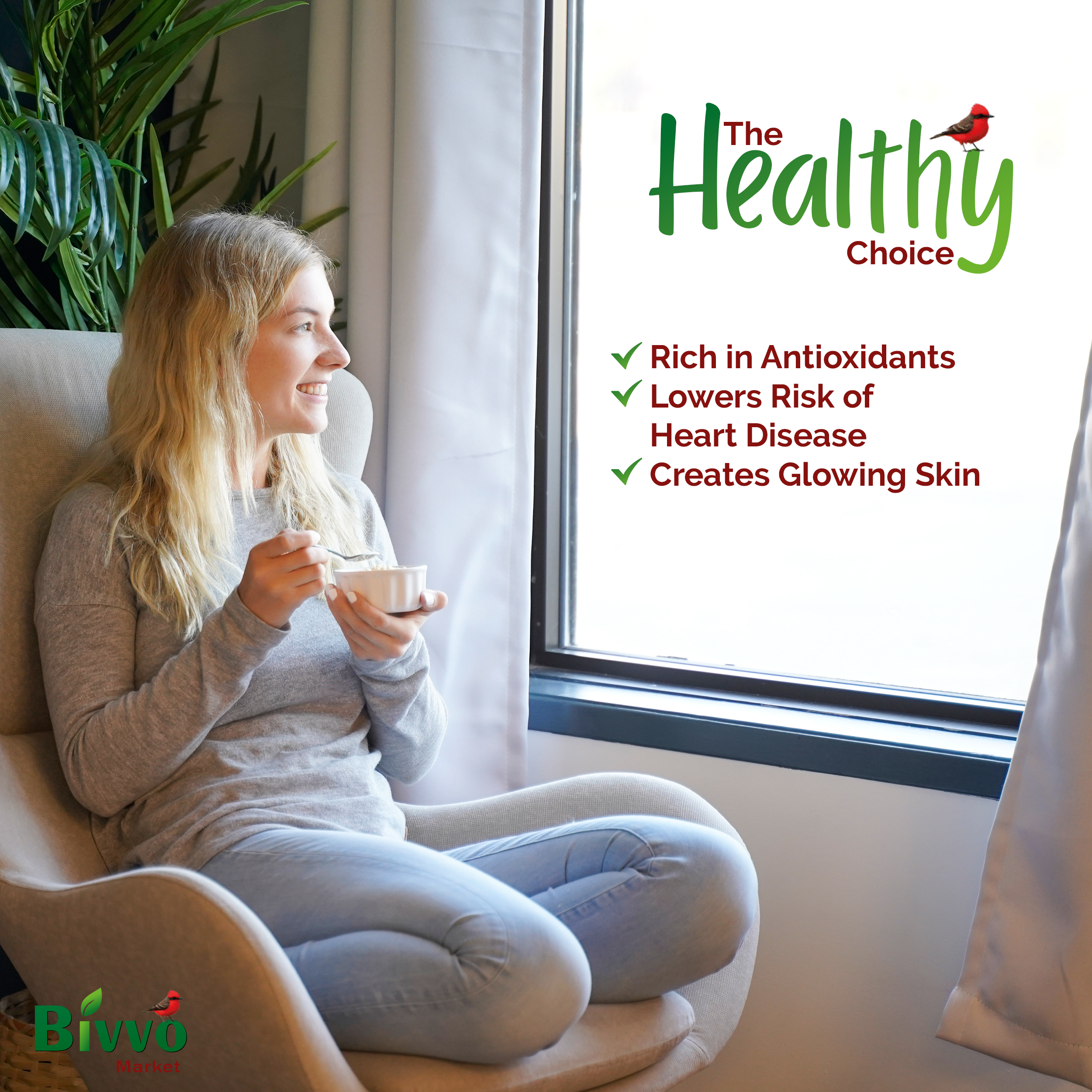 The Healthy Choice

✓ Rich in Antioxidants
✓ Lowers Risk of Heart Disease
✓ Creates Glowing Skin

Bivvo Market