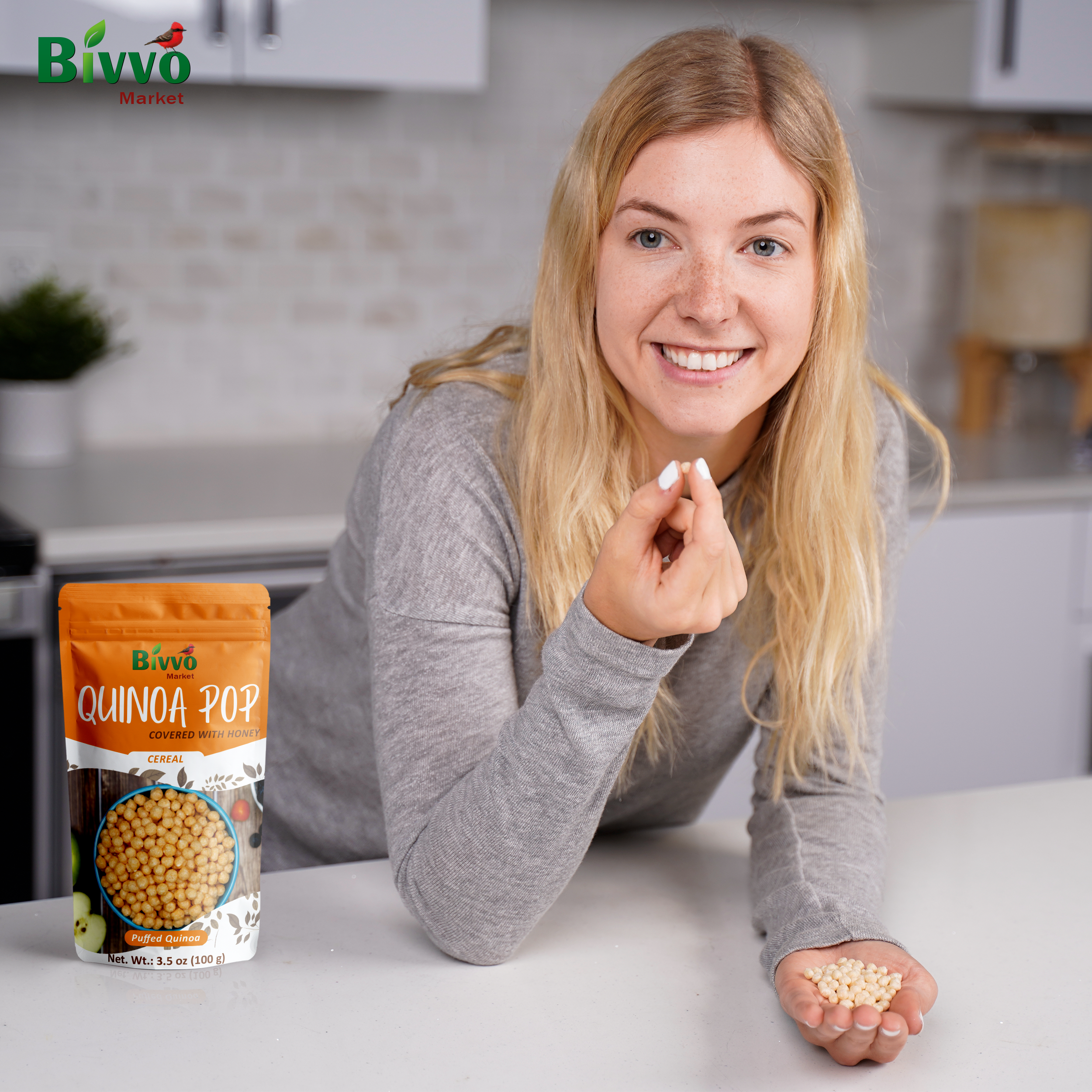 Bivvo
Market

Bivvo
Market
QUINOA POP
COVERED WITH HONEY
CEREAL
Puffed Quinoa
Net. Wt.: 3.5 oz (100 g)