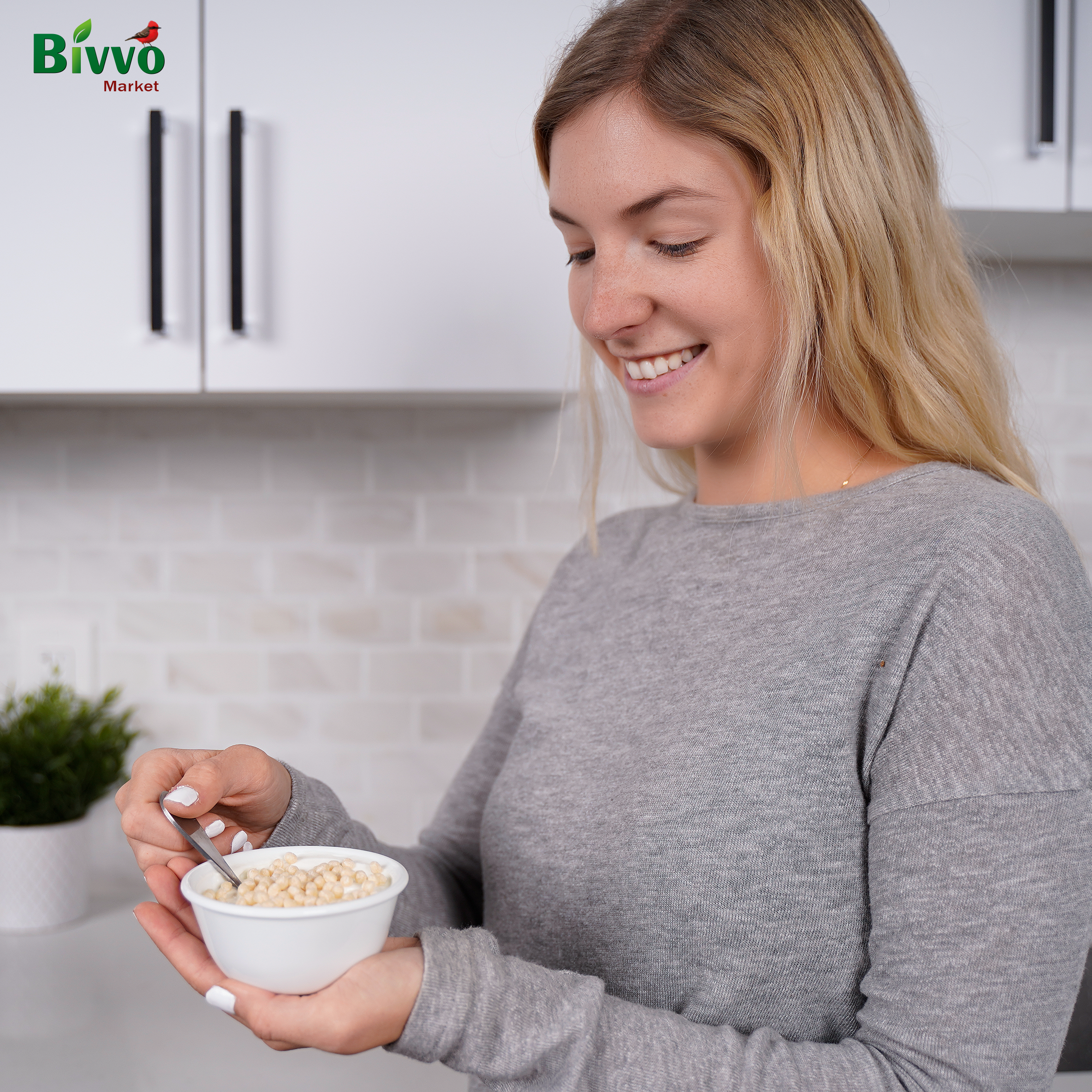 Bivvo
Market