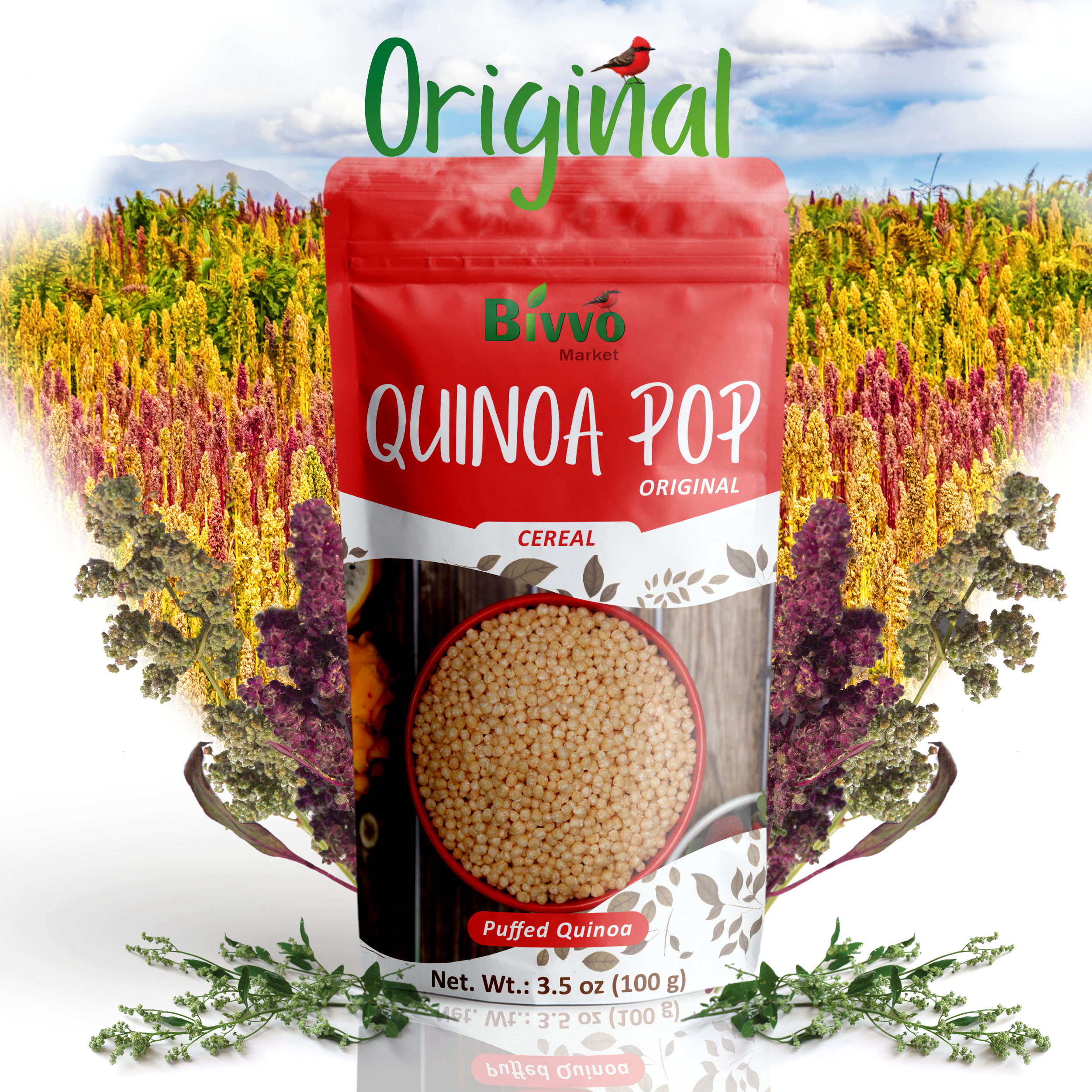 Original

Bivvo
Market

QUINOA POP
ORIGINAL

CEREAL

Puffed Quinoa

Net. Wt.: 3.5 oz (100 g)